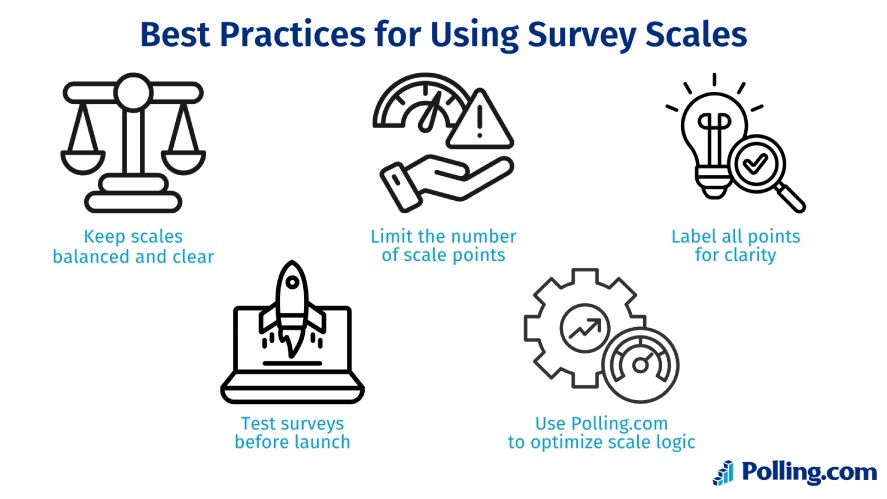 Best Practices for Using Survey Scales

Keep scales balanced and clear

Limit the number of scale points

Label all points for clarity

Test surveys before launch

Use Polling.com to optimize scale logic

Polling.com