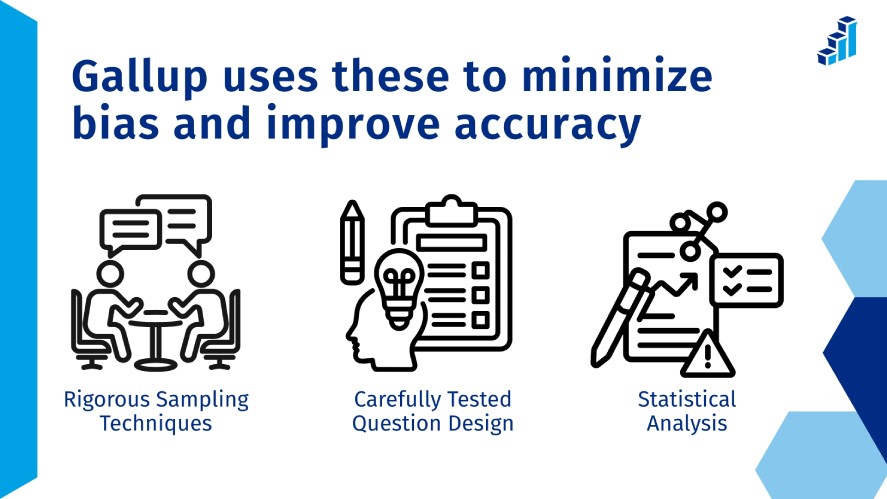 Gallup uses these to minimize bias and improve accuracy

Rigorous Sampling Techniques

Carefully Tested Question Design

Statistical Analysis